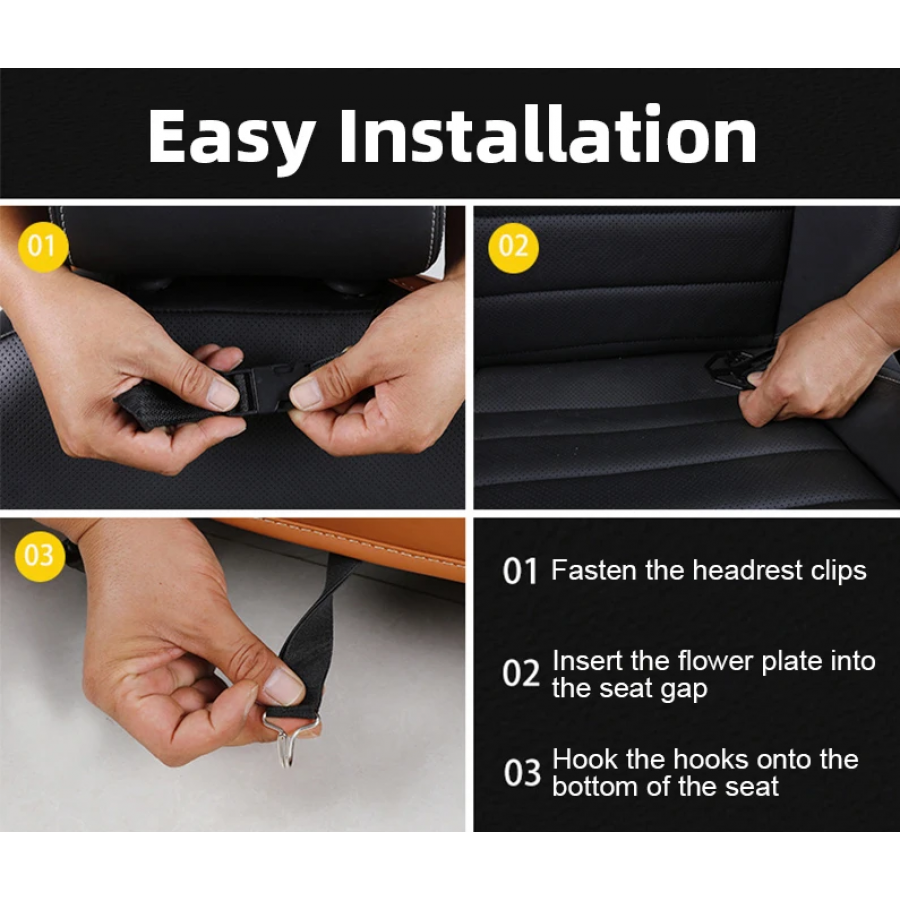 Easy Installation

01

02

03

01 Fasten the headrest clips

02 Insert the flower plate into the seat gap

03 Hook the hooks onto the bottom of the seat